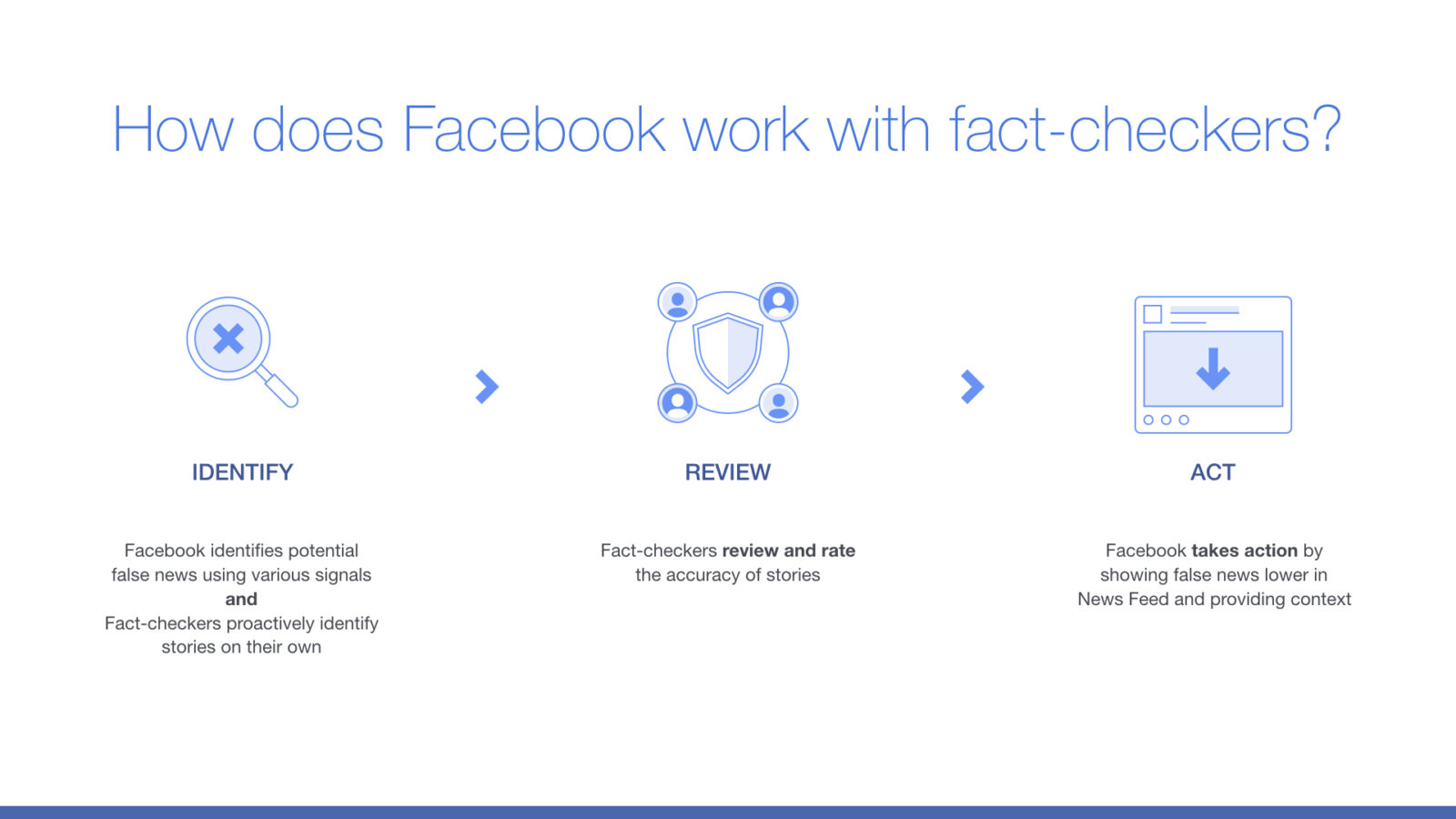 How does Facebook work with fact-checkers?

IDENTIFY

Facebook identifies potential false news using various signals
and
Fact-checkers proactively identify stories on their own

REVIEW

Fact-checkers review and rate the accuracy of stories

ACT

Facebook takes action by showing false news lower in News Feed and providing context