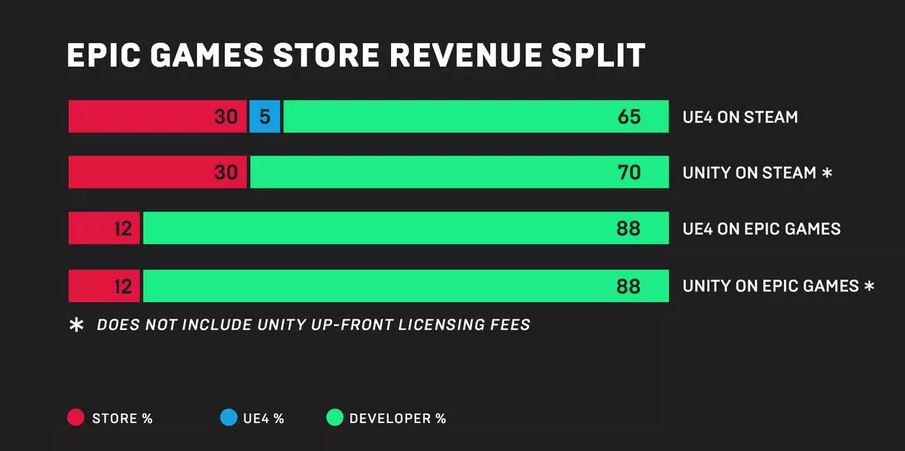 EPIC GAMES STORE REVENUE SPLIT

30 5 65 UE4 ON STEAM

30 70 UNITY ON STEAM *

12 88 UE4 ON EPIC GAMES

12 88 UNITY ON EPIC GAMES *

* DOES NOT INCLUDE UNITY UP-FRONT LICENSING FEES

STORE % UE4 % DEVELOPER %